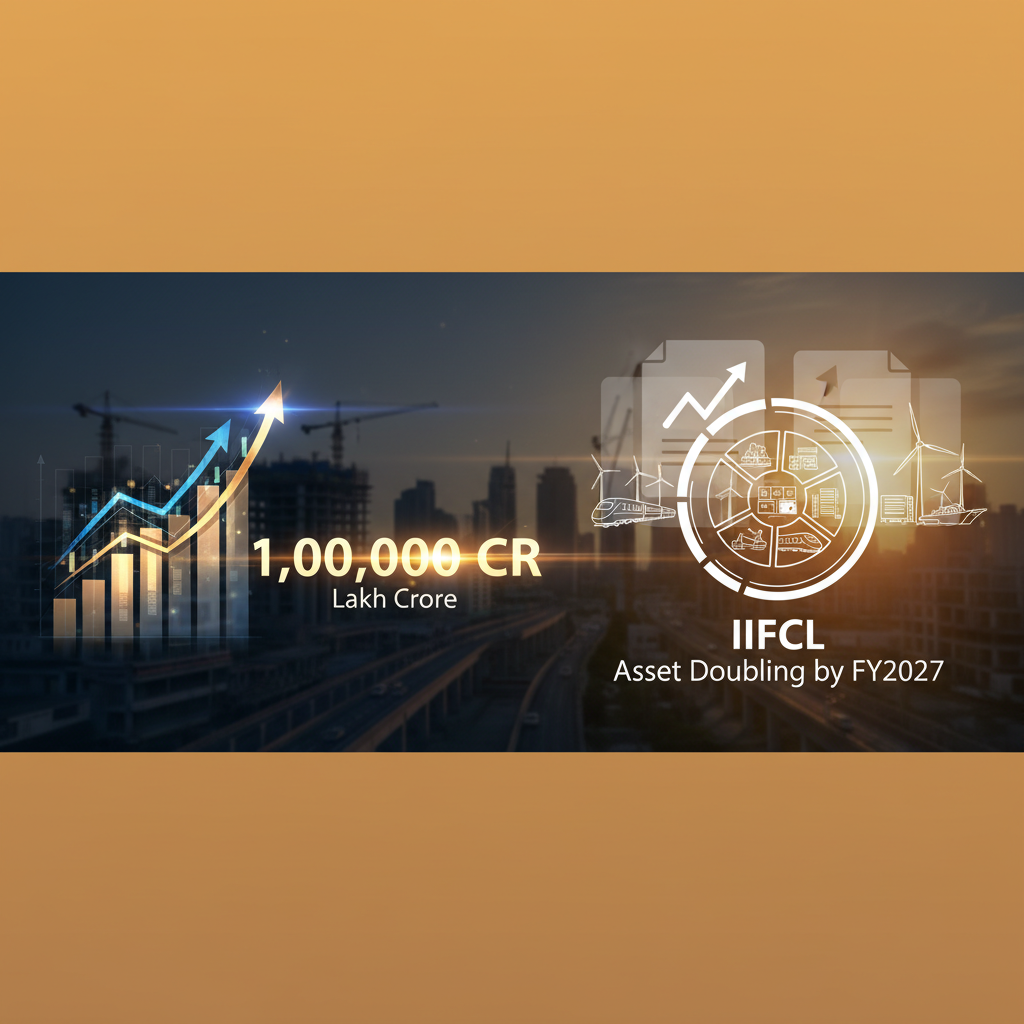 1,00,000 CR
Lakh Crore

IIFCL
Asset Doubling by FY2027