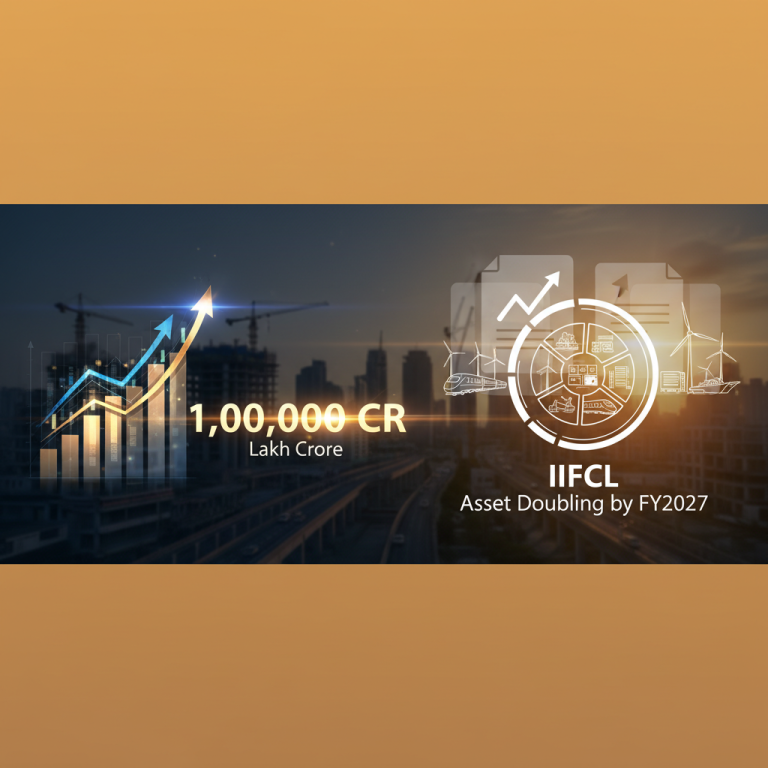 1,00,000 CR
Lakh Crore

IIFCL
Asset Doubling by FY2027