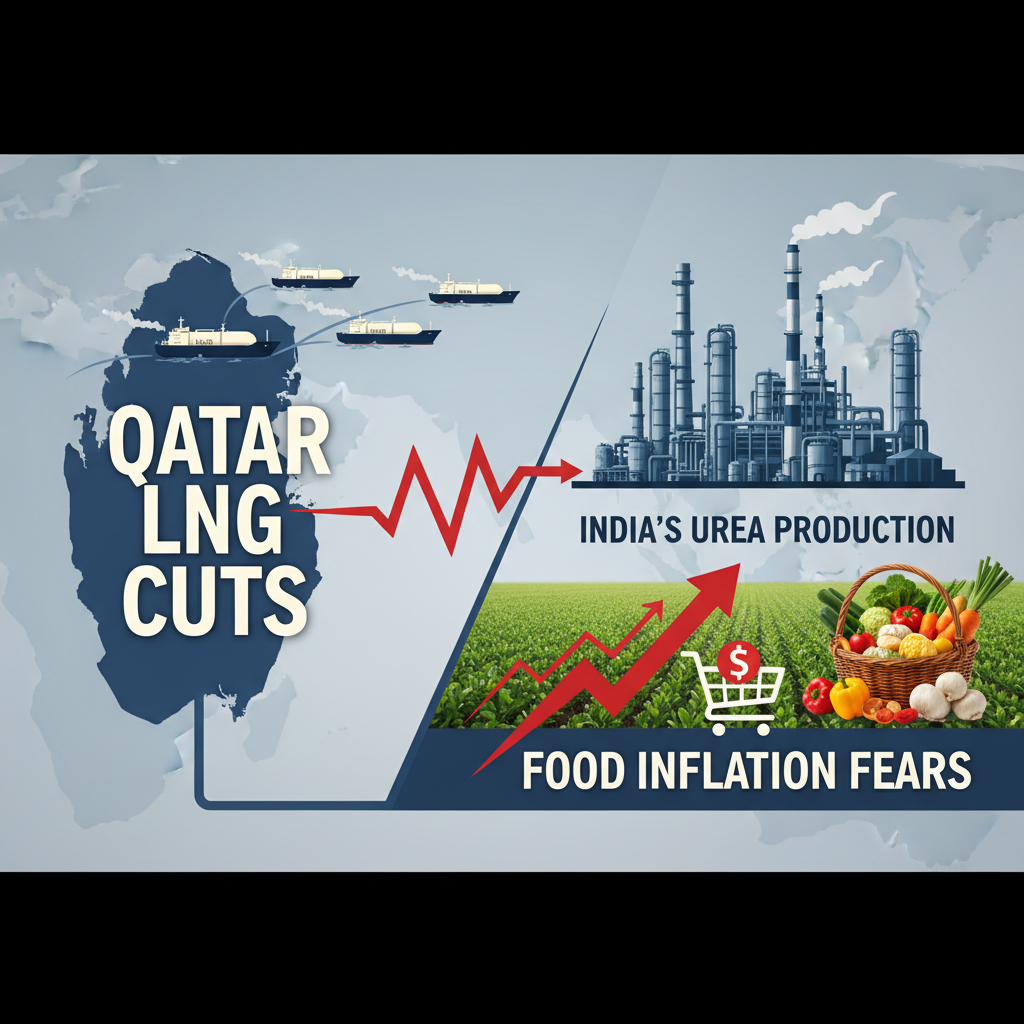 QATAR LNG CUTS

INDIA'S UREA PRODUCTION

$

FOOD INFLATION FEARS