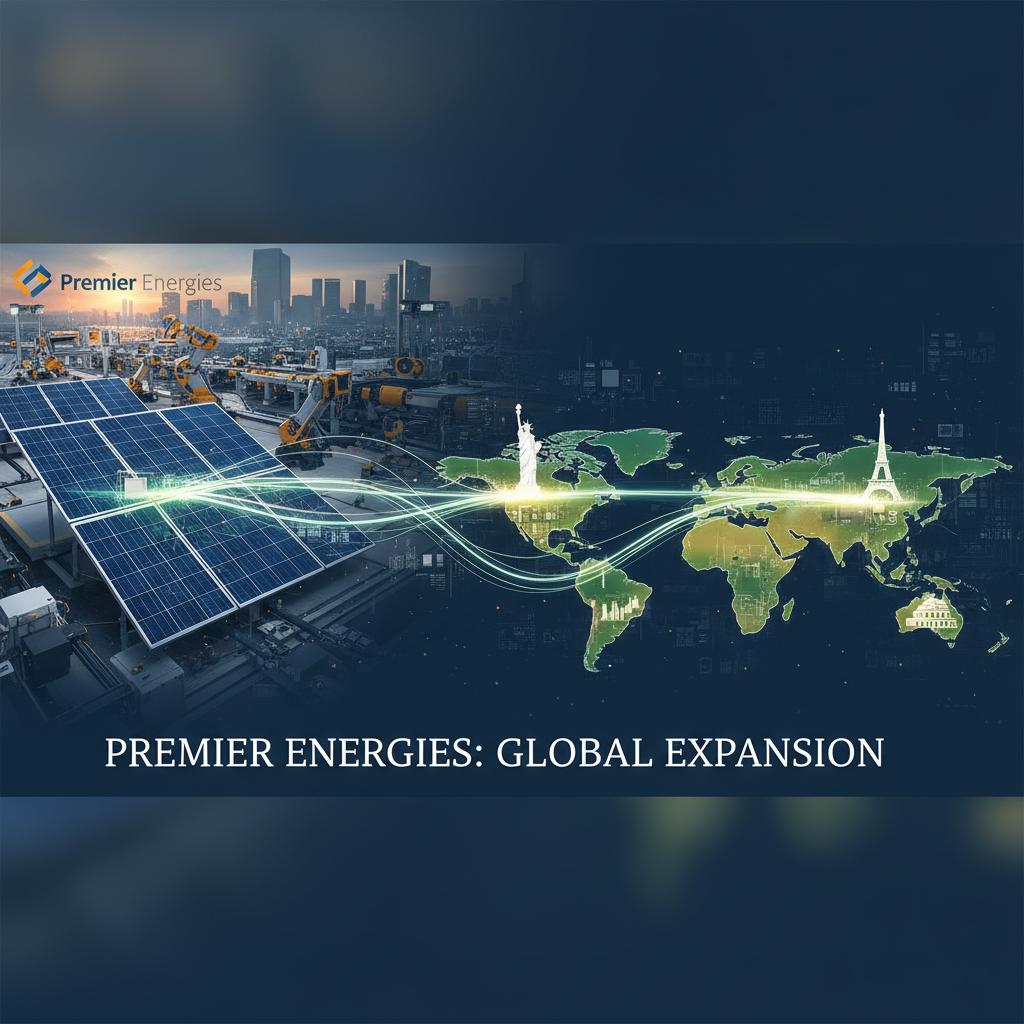 Premier Energies

PREMIER ENERGIES: GLOBAL EXPANSION